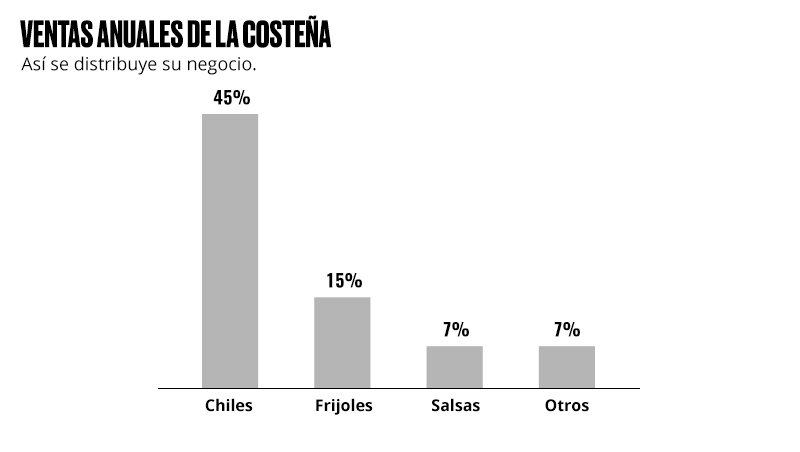 VENTAS ANUALES DE LA COSTEÑA
Así se distribuye su negocio.

45%
15%
7%
7%

Chiles
Frijoles
Salsas
Otros